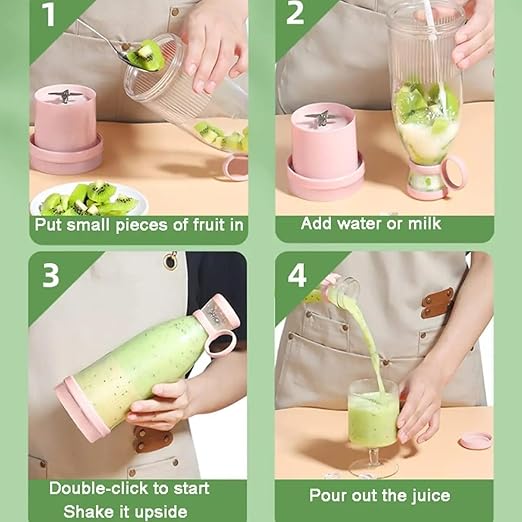 1

Put small pieces of fruit in

2

Add water or milk

3

Double-click to start
Shake it upside

4

Pour out the juice